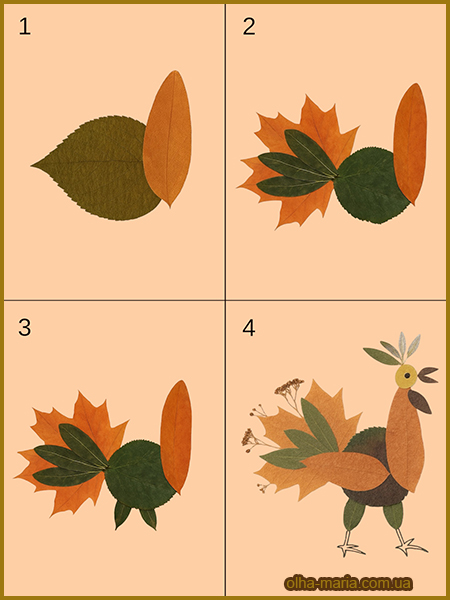 1

2

3

4

olha-maria.com.ua